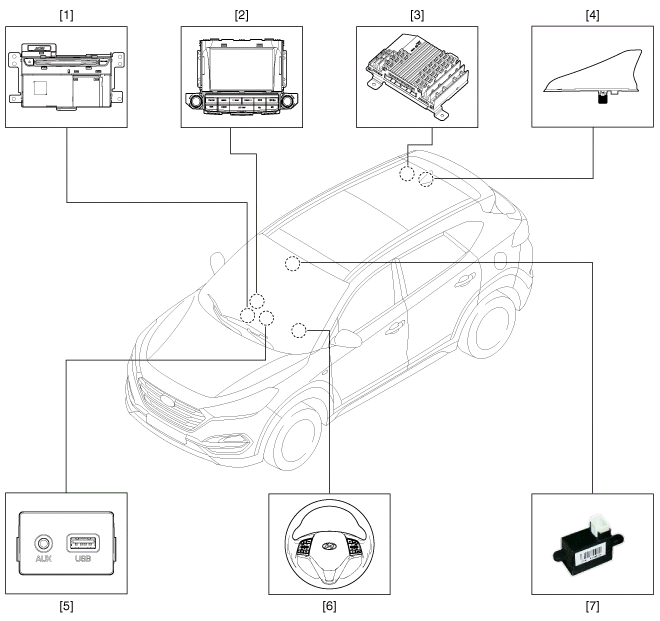 [1]

[2]

[3]

[4]

AUX USB

[5]

[6]

[7]