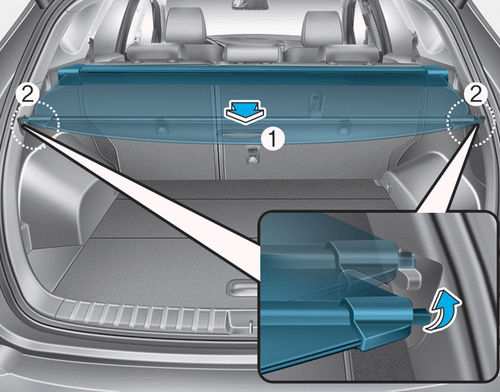 2
2
1