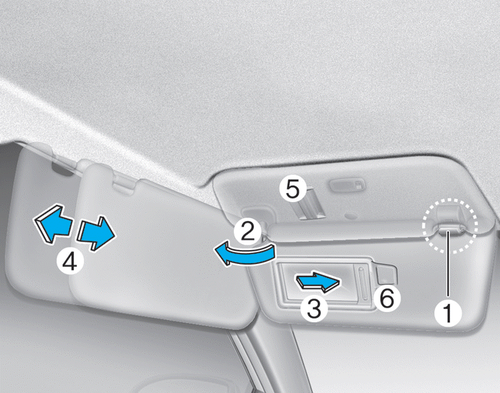 5
2
4
3
6
1