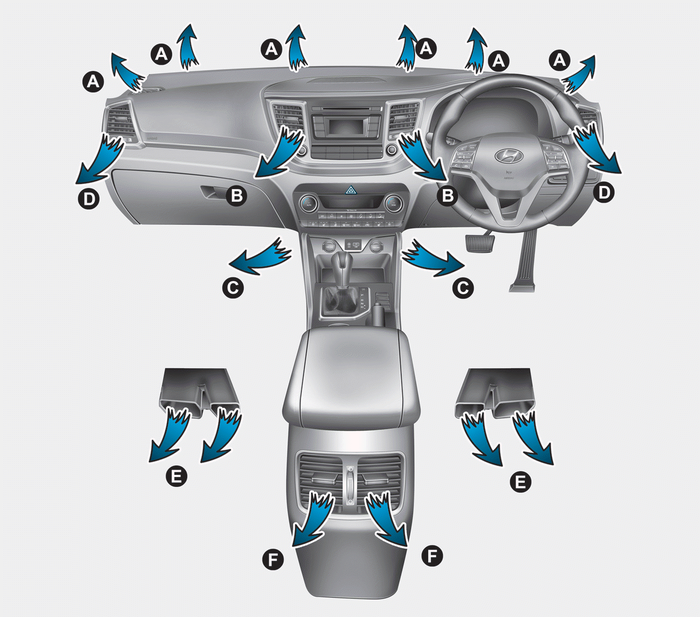 A
A
A
A
A
A
D
B
B
D
C
C
E
E
F
F