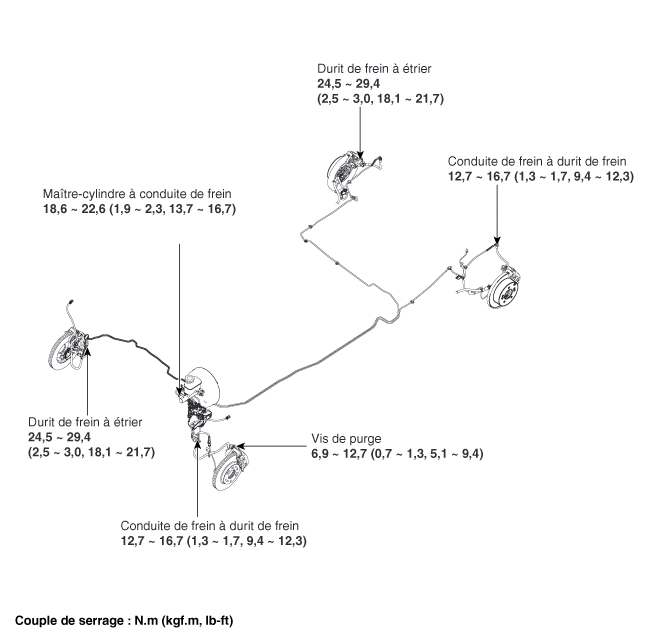 Durit de frein à étrier
24,5 ~ 29,4
(2,5 ~ 3,0, 18,1 ~ 21,7)

Conduite de frein à durit de frein
12,7 ~ 16,7 (1,3 ~ 1,7, 9,4 ~ 12,3)

Maître-cylindre à conduite de frein
18,6 ~ 22,6 (1,9 ~ 2,3, 13,7 ~ 16,7)

Durit de frein à étrier
24,5 ~ 29,4
(2,5 ~ 3,0, 18,1 ~ 21,7)

Vis de purge
6,9 ~ 12,7 (0,7 ~ 1,3, 5,1 ~ 9,4)

Conduite de frein à durit de frein
12,7 ~ 16,7 (1,3 ~ 1,7, 9,4 ~ 12,3)

Couple de serrage : N.m (kgf.m, lb-ft)