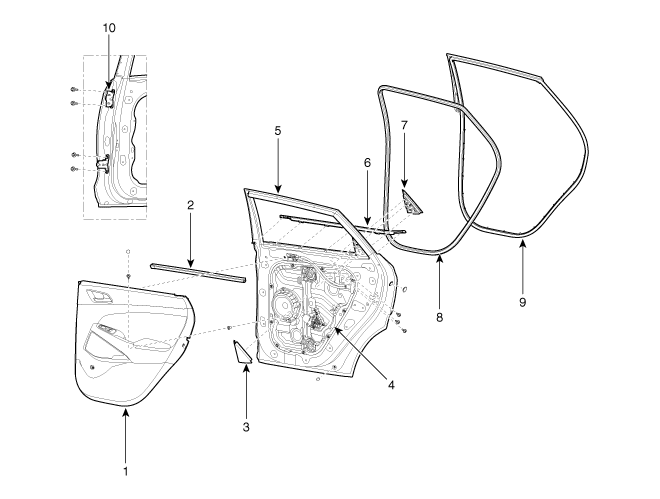 10
5
7
6
2
8
9
4
3
1