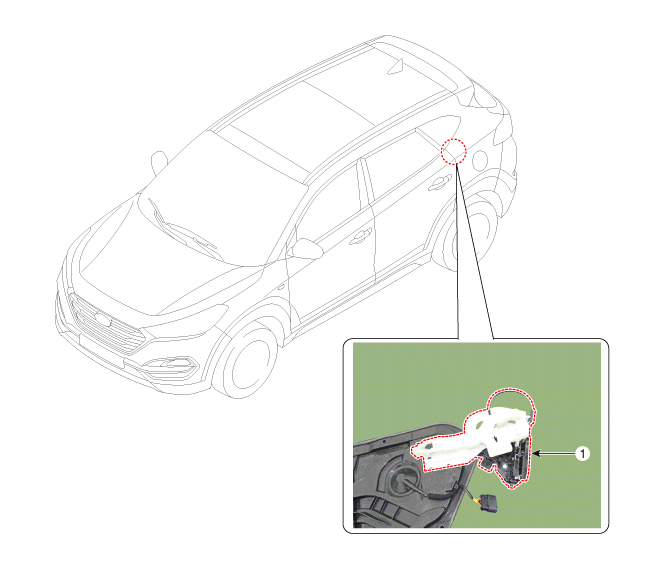 1