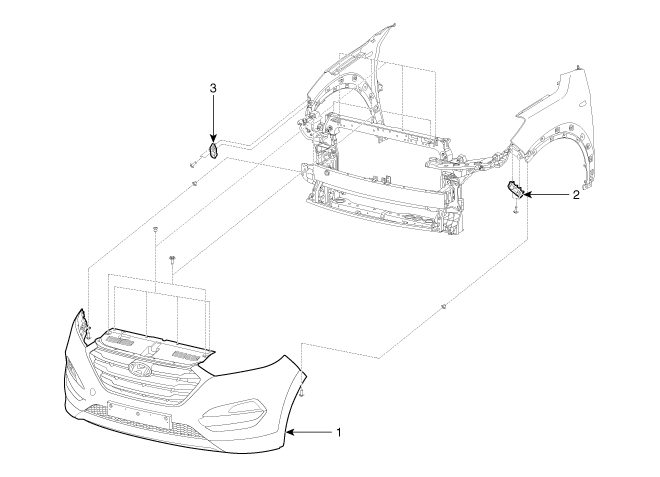 3

2

1