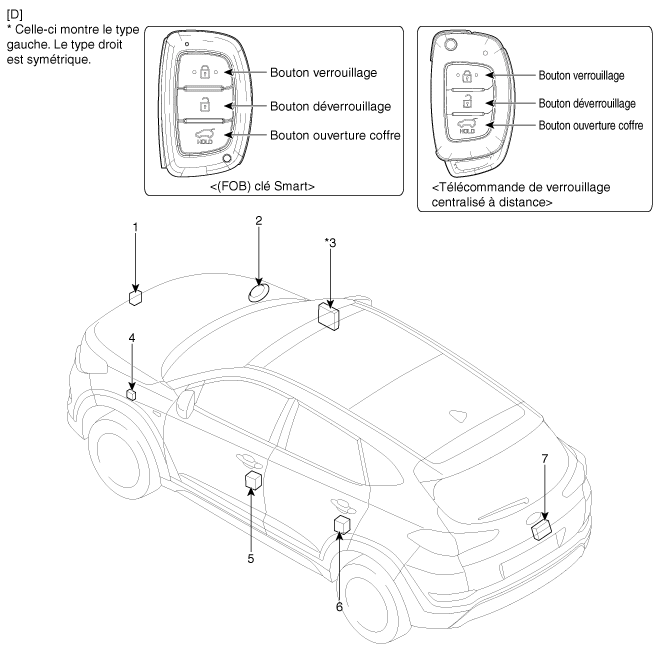 [D]
* Celle-ci montre le type gauche. Le type droit est symétrique.

HOLD

Bouton verrouillage
Bouton déverrouillage
Bouton ouverture coffre

<(FOB) clé Smart>

HOLD

Bouton verrouillage
Bouton déverrouillage
Bouton ouverture coffre

<Télécommande de verrouillage centralisé à distance>

1
2
*3
4
5
6
7