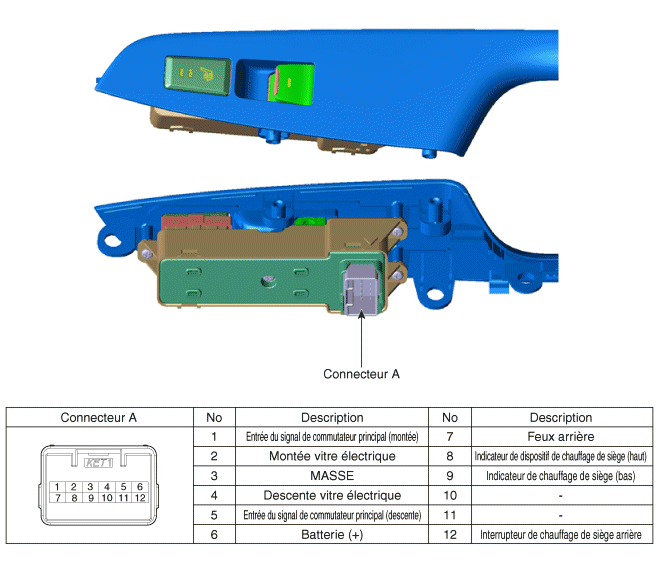 Connecteur A

| Connecteur A | No | Description | No | Description |
|---|---|---|---|---|
| KET1 1 2 3 4 5 6 7 8 9 10 11 12 | 1 | Entrée du signal de commutateur principal (montée) | 7 | Feux arrière |
| | 2 | Montée vitre électrique | 8 | Indicateur de dispositif de chauffage de siège (haut) |
| | 3 | MASSE | 9 | Indicateur de chauffage de siège (bas) |
| | 4 | Descente vitre électrique | 10 | - |
| | 5 | Entrée du signal de commutateur principal (descente) | 11 | - |
| | 6 | Batterie (+) | 12 | Interrupteur de chauffage de siège arrière |