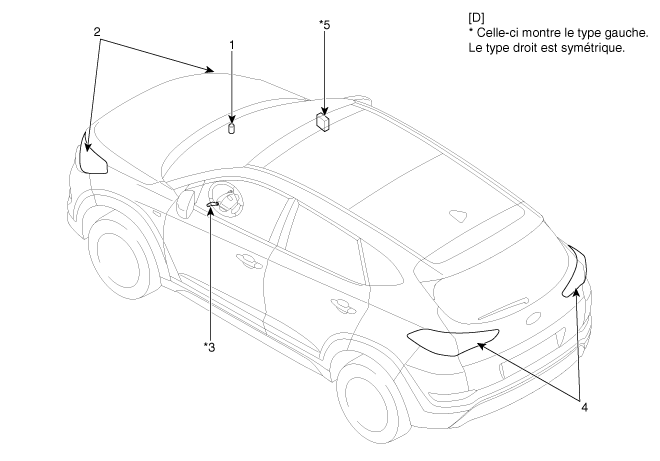 [D]
* Celle-ci montre le type gauche.
Le type droit est symétrique.

2

1

*5

*3

4