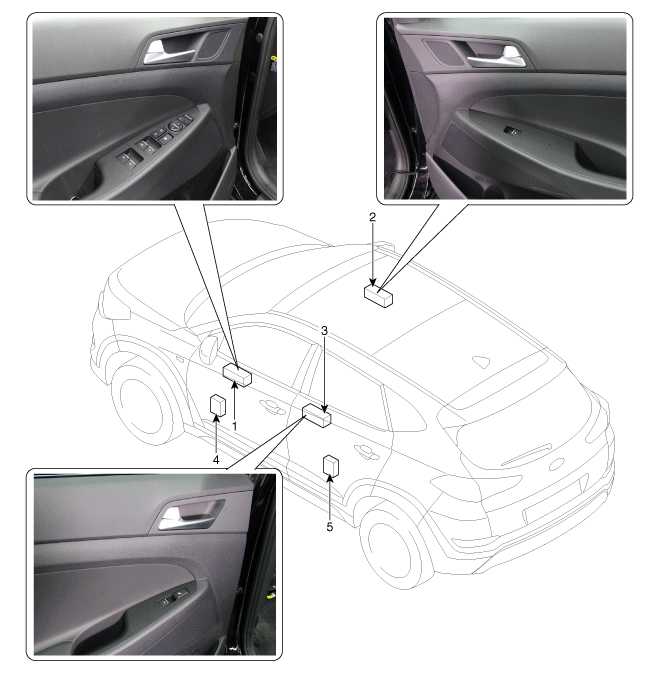 2
3
1
4
5