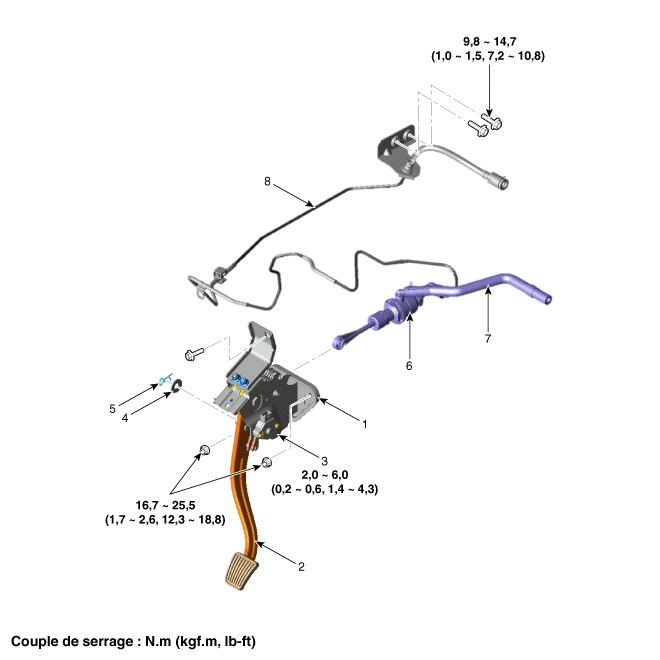 9,8 ~ 14,7
(1,0 ~ 1,5, 7,2 ~ 10,8)

8

7

6

5

4

1

3

2,0 ~ 6,0
(0,2 ~ 0,6, 1,4 ~ 4,3)

16,7 ~ 25,5
(1,7 ~ 2,6, 12,3 ~ 18,8)

2

Couple de serrage : N.m (kgf.m, lb-ft)