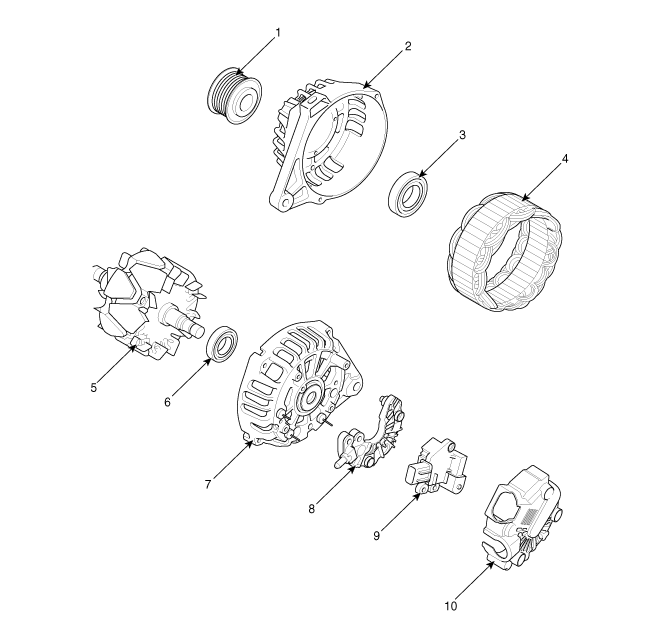 1
2
3
4
5
6
7
8
9
10