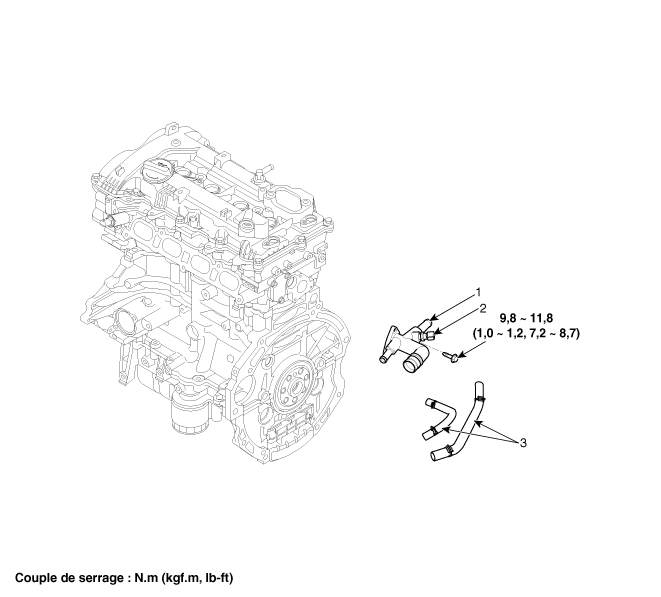 1
2
9,8 ~ 11,8
(1,0 ~ 1,2, 7,2 ~ 8,7)
3

Couple de serrage : N.m (kgf.m, lb-ft)