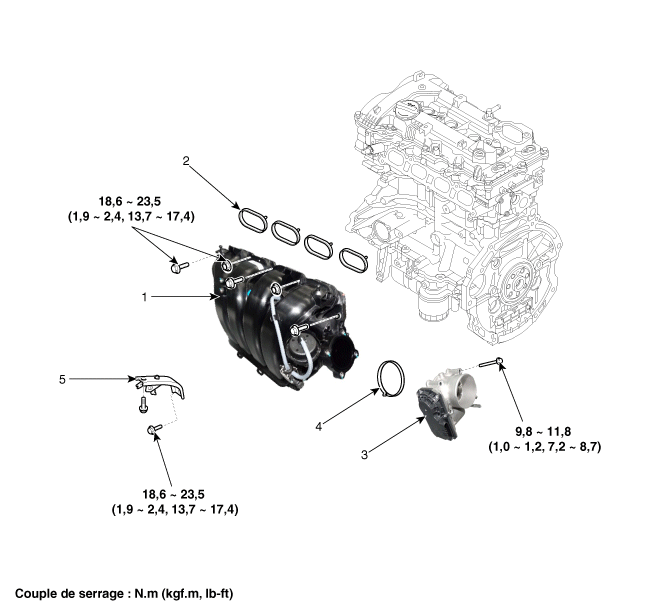 2

18,6 ~ 23,5
(1,9 ~ 2,4, 13,7 ~ 17,4)

1

5

4

3

9,8 ~ 11,8
(1,0 ~ 1,2, 7,2 ~ 8,7)

18,6 ~ 23,5
(1,9 ~ 2,4, 13,7 ~ 17,4)

Couple de serrage : N.m (kgf.m, lb-ft)