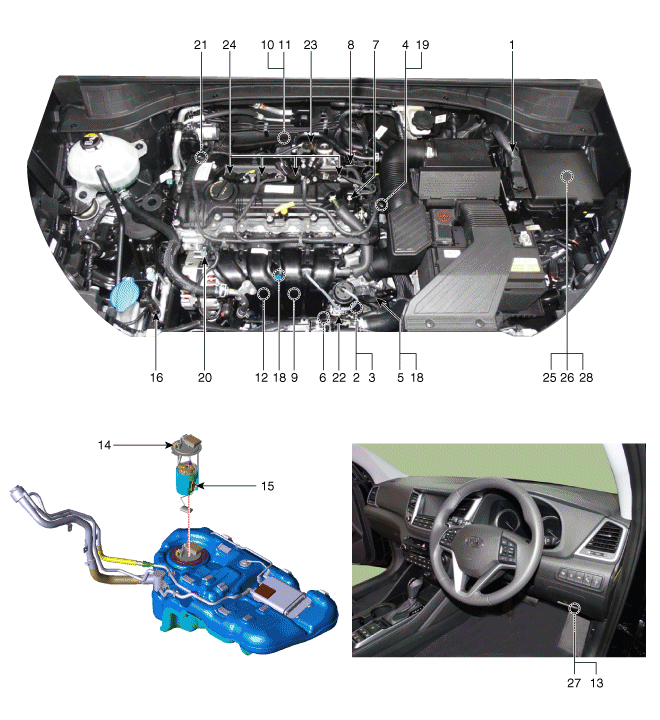 21 24 10 11 23 8 7 4 19 1

16 20 12 18 9 6 22 2 3 5 18 25 26 28

14

15

27 13