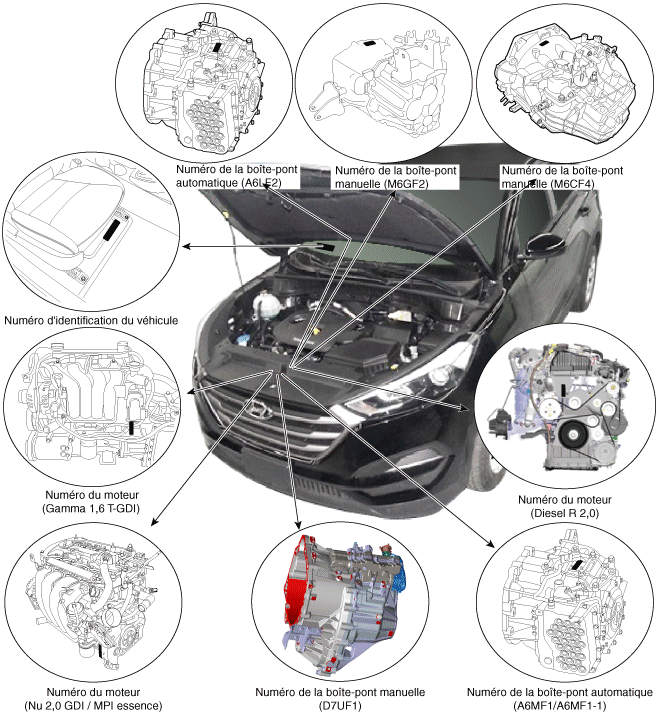 Numéro de la boîte-pont automatique (A6LF2)

Numéro de la boîte-pont manuelle (M6GF2)

Numéro de la boîte-pont manuelle (M6CF4)

Numéro d'identification du véhicule

Numéro du moteur (Gamma 1,6 T-GDI)

Numéro du moteur (Diesel R 2,0)

Numéro du moteur (Nu 2,0 GDI / MPI essence)

Numéro de la boîte-pont manuelle (D7UF1)

Numéro de la boîte-pont automatique (A6MF1/A6MF1-1)