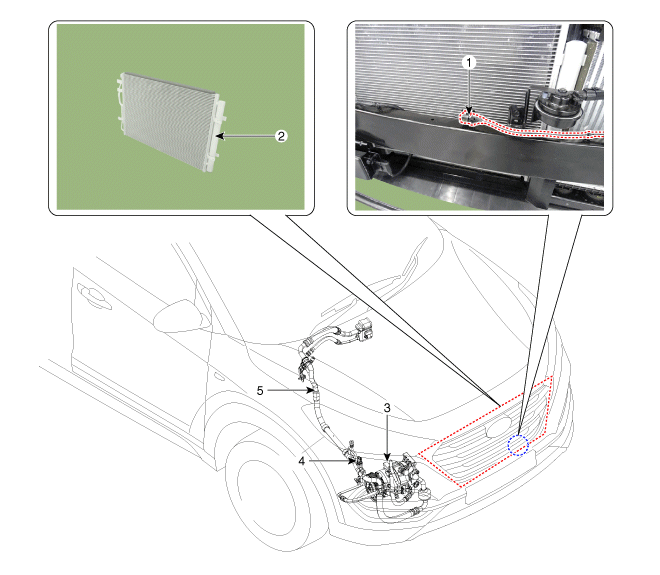 2
1
5
3
4