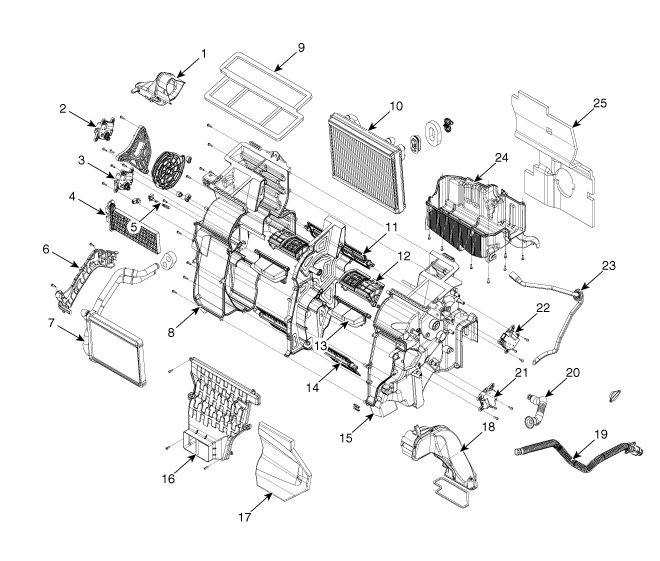 1
9
2
10
25
3
24
4
5
11
6
12
23
7
8
13
22
14
21
20
15
18
19
16
17